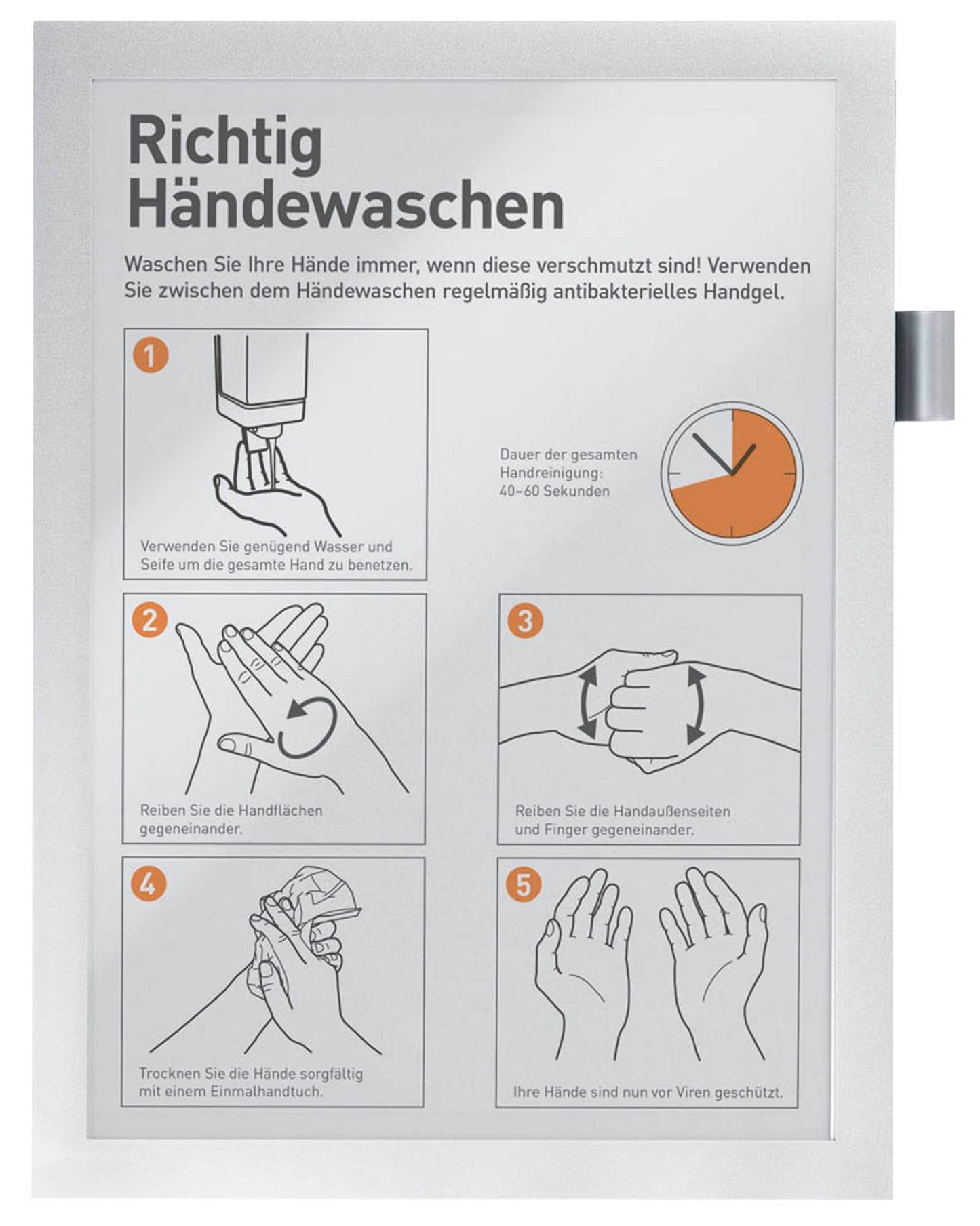 Richtig Händewaschen

Waschen Sie Ihre Hände immer, wenn diese verschmutzt sind! Verwenden Sie zwischen dem Händewaschen regelmäßig antibakterielles Handgel.

1

Verwenden Sie genügend Wasser und Seife um die gesamte Hand zu benetzen.

Dauer der gesamten Handreinigung: 40–60 Sekunden

2

Reiben Sie die Handflächen gegeneinander.

3

Reiben Sie die Handaußenseiten und Finger gegeneinander.

4

Trocknen Sie die Hände sorgfältig mit einem Einmalhandtuch.

5

Ihre Hände sind nun vor Viren geschützt.