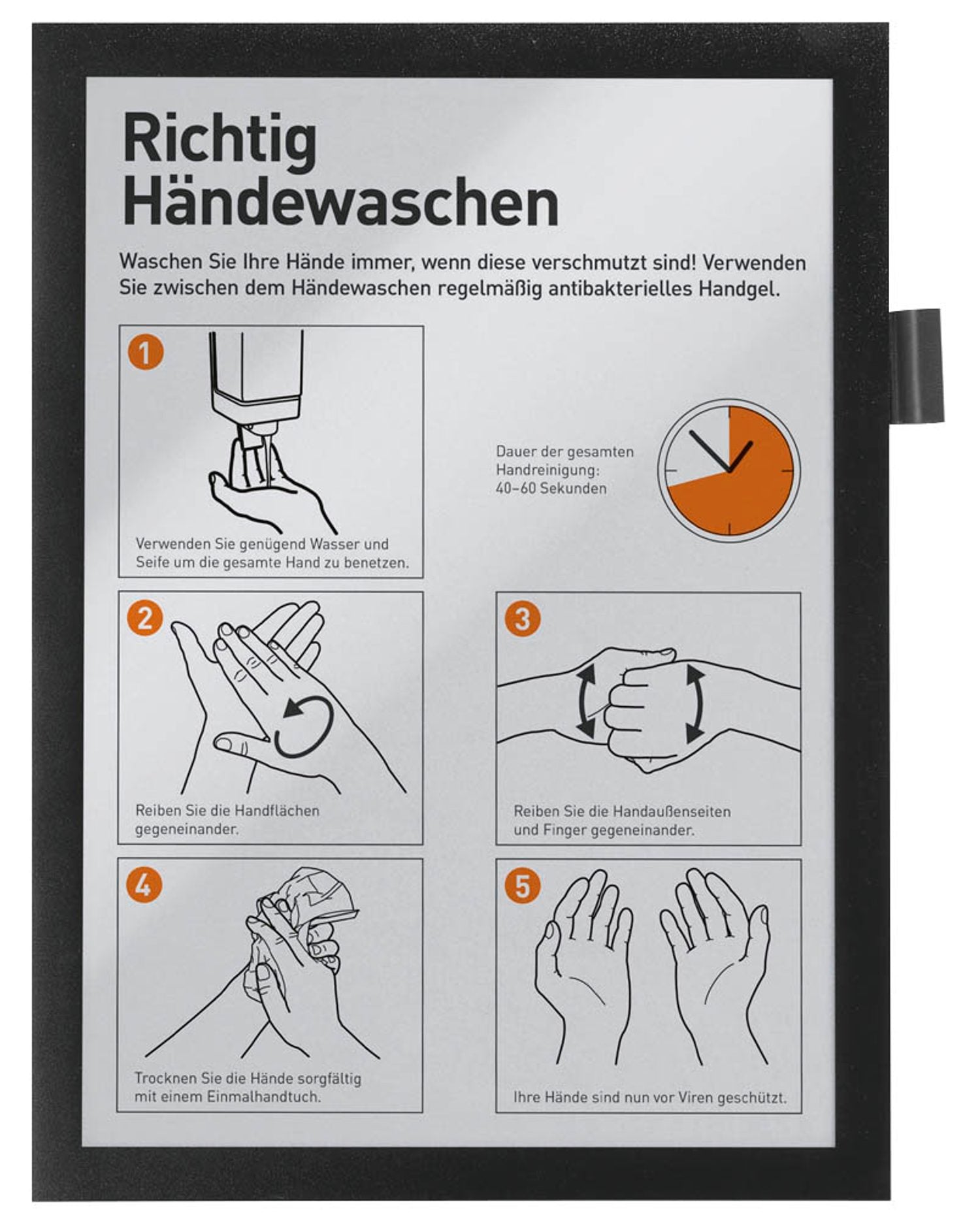 Richtig Händewaschen

Waschen Sie Ihre Hände immer, wenn diese verschmutzt sind! Verwenden Sie zwischen dem Händewaschen regelmäßig antibakterielles Handgel.

1

Verwenden Sie genügend Wasser und Seife um die gesamte Hand zu benetzen.

Dauer der gesamten Handreinigung: 40–60 Sekunden

2

Reiben Sie die Handflächen gegeneinander.

3

Reiben Sie die Handaußenseiten und Finger gegeneinander.

4

Trocknen Sie die Hände sorgfältig mit einem Einmalhandtuch.

5

Ihre Hände sind nun vor Viren geschützt.