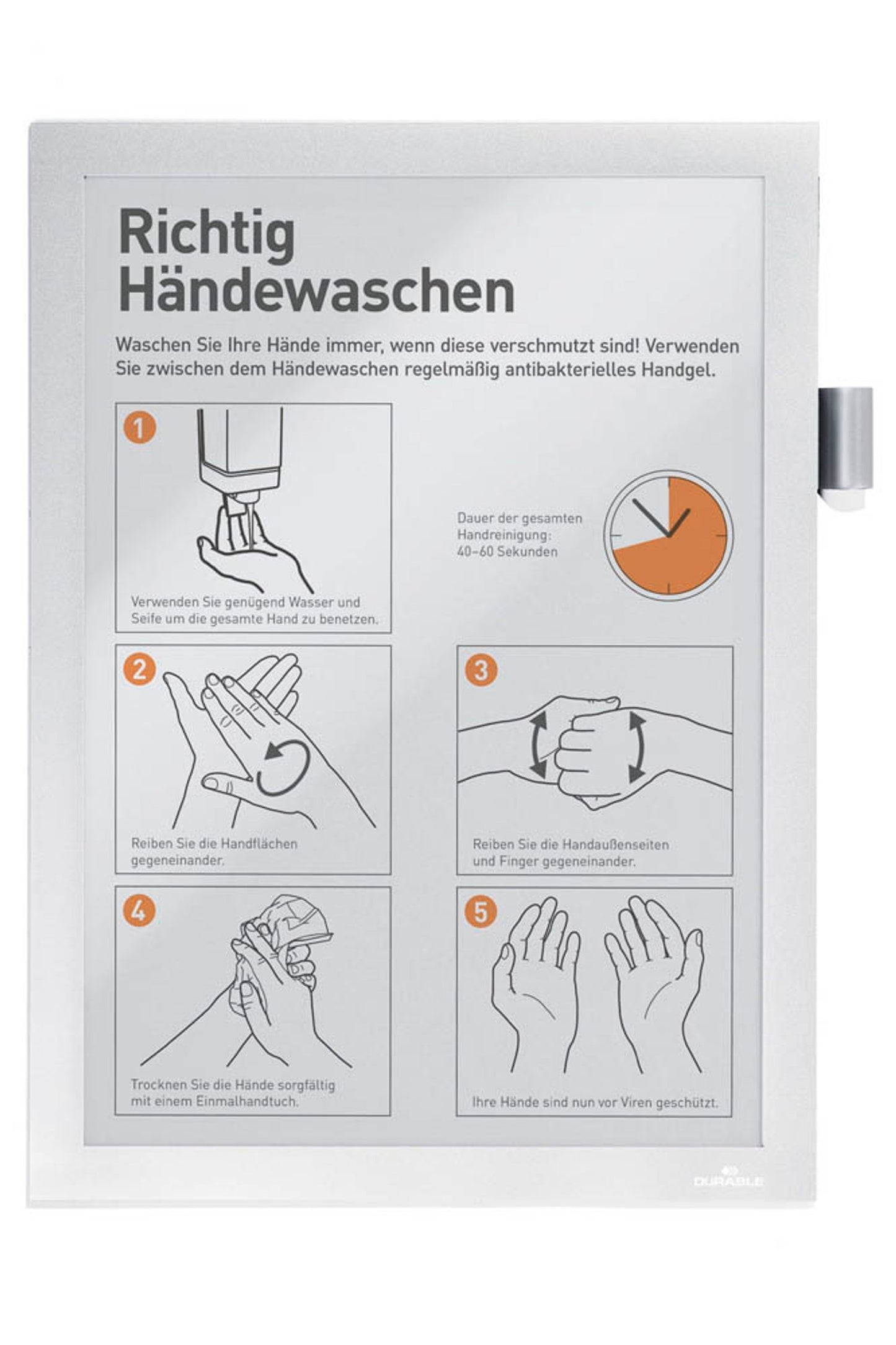 Richtig Händewaschen

Waschen Sie Ihre Hände immer, wenn diese verschmutzt sind! Verwenden Sie zwischen dem Händewaschen regelmäßig antibakterielles Handgel.

1

Verwenden Sie genügend Wasser und Seife um die gesamte Hand zu benetzen.

Dauer der gesamten Handreinigung: 40–60 Sekunden

2

Reiben Sie die Handflächen gegeneinander.

3

Reiben Sie die Handaußenseiten und Finger gegeneinander.

4

Trocknen Sie die Hände sorgfältig mit einem Einmalhandtuch.

5

Ihre Hände sind nun vor Viren geschützt.

DURABLE